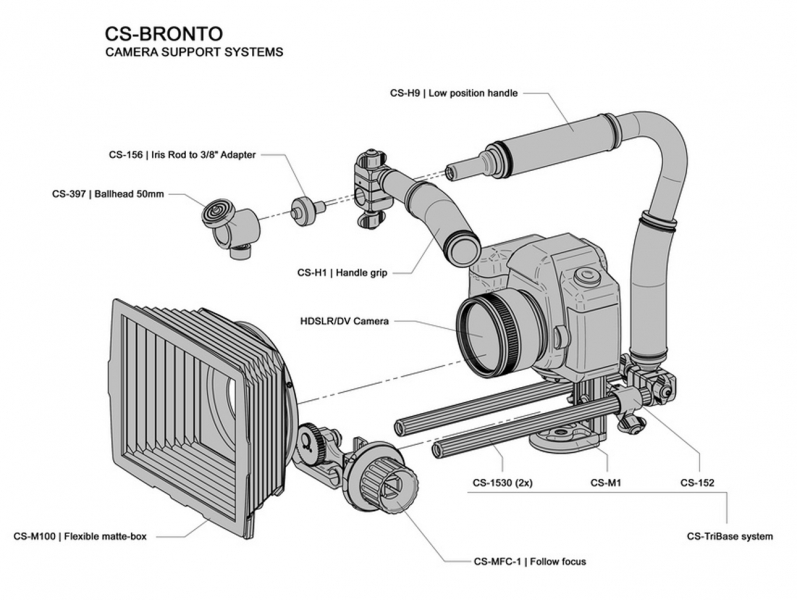 CS-BRONTO
CAMERA SUPPORT SYSTEMS

CS-H9 | Low position handle

CS-156 | Iris Rod to 3/8" Adapter

CS-397 | Ballhead 50mm

CS-H1 | Handle grip

HDSLR/DV Camera

CS-1530 (2x)

CS-M1

CS-152

CS-TriBase system

CS-M100 | Flexible matte-box

CS-MFC-1 | Follow focus