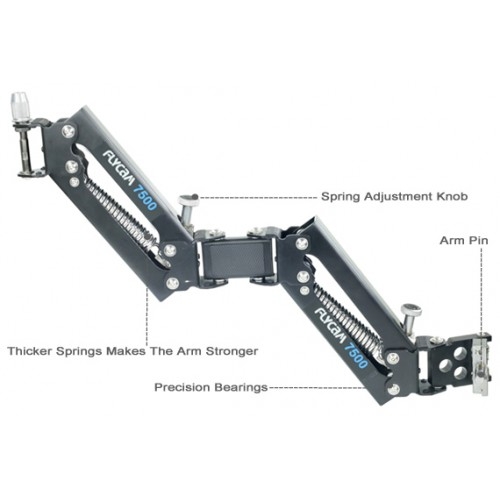 FLYCAM 7500

Spring Adjustment Knob

Arm Pin

FLYCAM 7500

Thicker Springs Makes The Arm Stronger

Precision Bearings